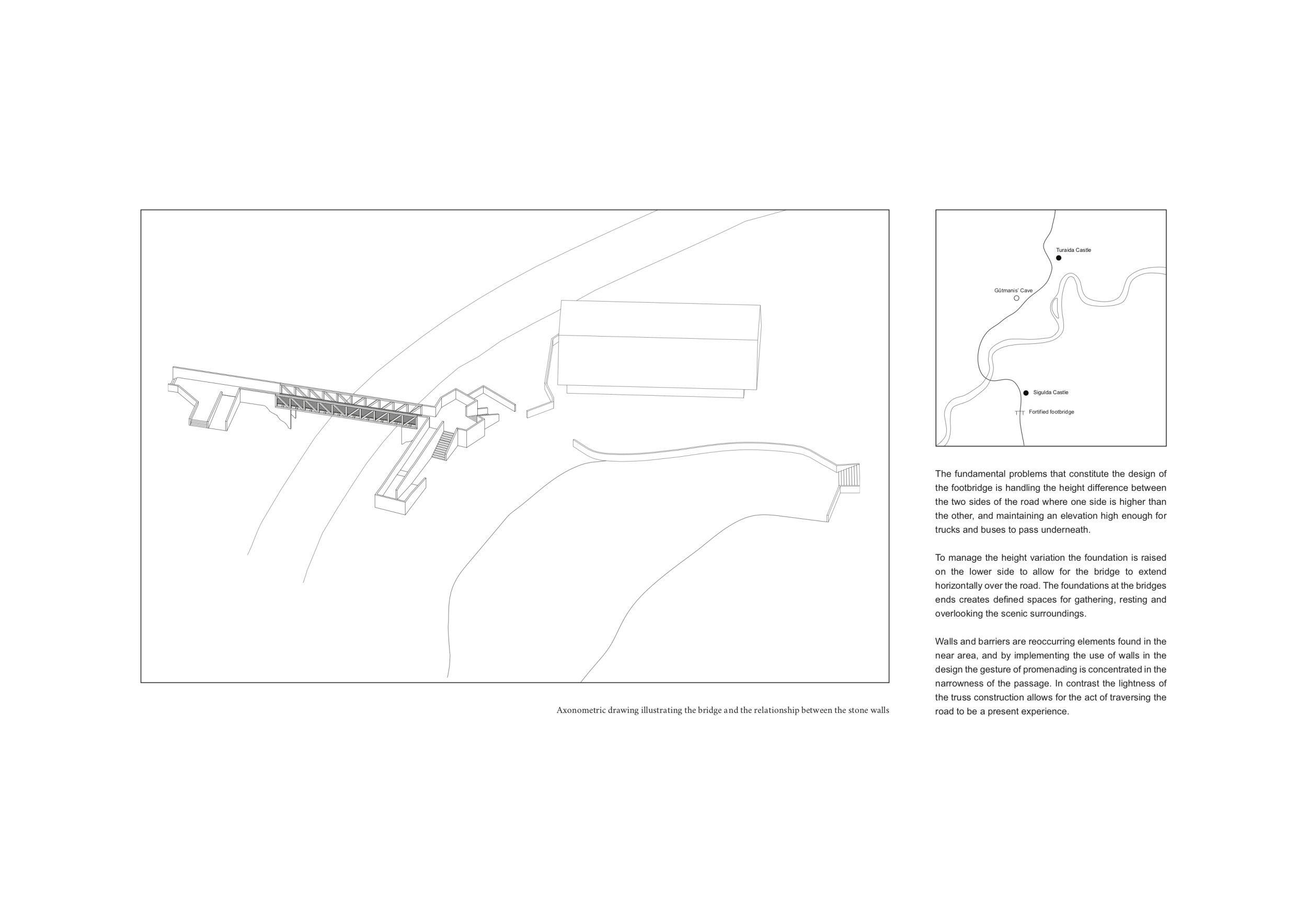 Axonometric drawing illustrating the bridge and the relationship between the stone walls

Turaida Castle

Gūtmanis' Cave

Sigulda Castle

Fortified footbridge

The fundamental problems that constitute the design of the footbridge is handling the height difference between the two sides of the road where one side is higher than the other, and maintaining an elevation high enough for trucks and buses to pass underneath.

To manage the height variation the foundation is raised on the lower side to allow for the bridge to extend horizontally over the road. The foundations at the bridges ends creates defined spaces for gathering, resting and overlooking the scenic surroundings.

Walls and barriers are reoccurring elements found in the near area, and by implementing the use of walls in the design the gesture of promenading is concentrated in the narrowness of the passage. In contrast the lightness of the truss construction allows for the act of traversing the road to be a present experience.