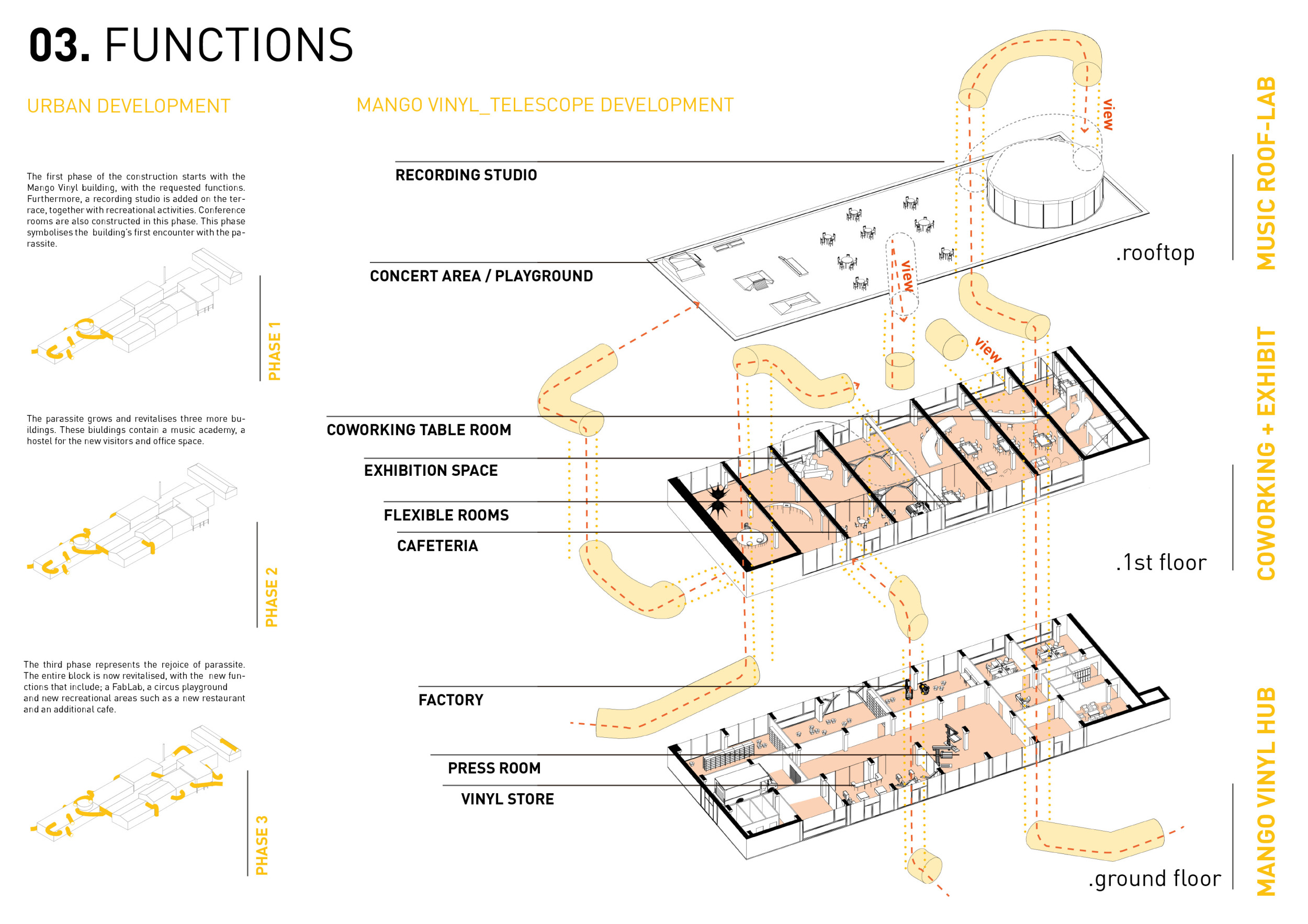 03. FUNCTIONS

URBAN DEVELOPMENT

The first phase of the construction starts with the Mango Vinyl building, with the requested functions. Furthermore, a recording studio is added on the terrace, together with recreational activities. Conference rooms are also constructed in this phase. This phase symbolises the building's first encounter with the parassite.

PHASE 1

The parassite grows and revitalises three more buildings. These biuldings contain a music academy, a hostel for the new visitors and office space.

PHASE 2

The third phase represents the rejoice of parassite. The entire block is now revitalised, with the new functions that include; a FabLab, a circus playground and new recreational areas such as a new restaurant and an additional cafe.

PHASE 3

MANGO VINYL_TELESCOPE DEVELOPMENT

RECORDING STUDIO

CONCERT AREA / PLAYGROUND

view

view

view

.rooftop

MUSIC ROOF-LAB

COWORKING TABLE ROOM

EXHIBITION SPACE

FLEXIBLE ROOMS

CAFETERIA

.1st floor

COWORKING + EXHIBIT

FACTORY

PRESS ROOM

VINYL STORE

.ground floor

MANGO VINYL HUB