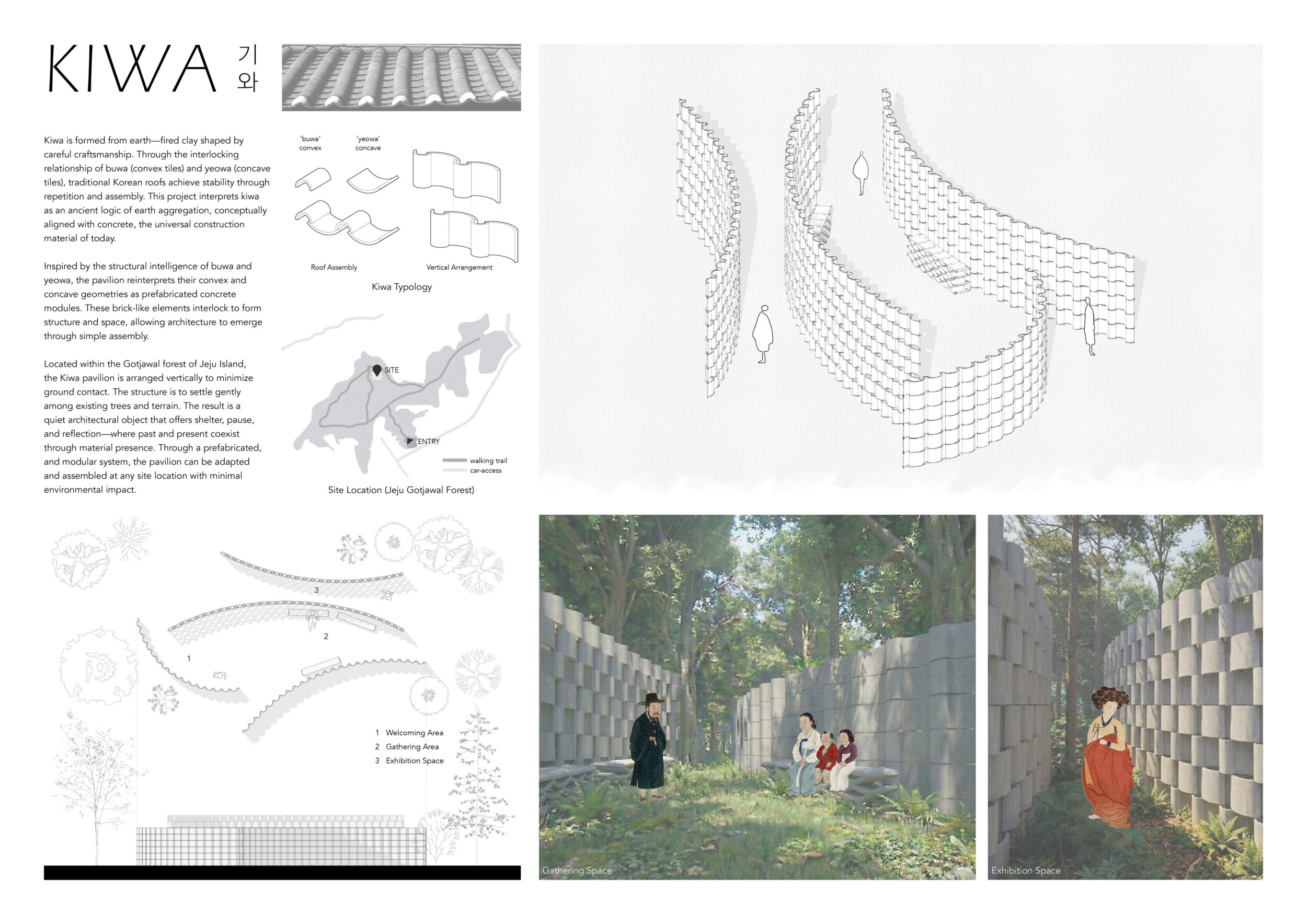 KIWA 기와

Kiwa is formed from earth—fired clay shaped by careful craftsmanship. Through the interlocking relationship of buwa (convex tiles) and yeowa (concave tiles), traditional Korean roofs achieve stability through repetition and assembly. This project interprets kiwa as an ancient logic of earth aggregation, conceptually aligned with concrete, the universal construction material of today.

Inspired by the structural intelligence of buwa and yeowa, the pavilion reinterprets their convex and concave geometries as prefabricated concrete modules. These brick-like elements interlock to form structure and space, allowing architecture to emerge through simple assembly.

Located within the Gotjawal forest of Jeju Island, the Kiwa pavilion is arranged vertically to minimize ground contact. The structure is to settle gently among existing trees and terrain. The result is a quiet architectural object that offers shelter, pause, and reflection—where past and present coexist through material presence. Through a prefabricated, and modular system, the pavilion can be adapted and assembled at any site location with minimal environmental impact.

'buwa' convex

'yeowa' concave

Roof Assembly

Vertical Arrangement

Kiwa Typology

SITE

ENTRY

walking trail

car-access

Site Location (Jeju Gotjawal Forest)

3

2

1

1 Welcoming Area
2 Gathering Area
3 Exhibition Space

Gathering Space

Exhibition Space