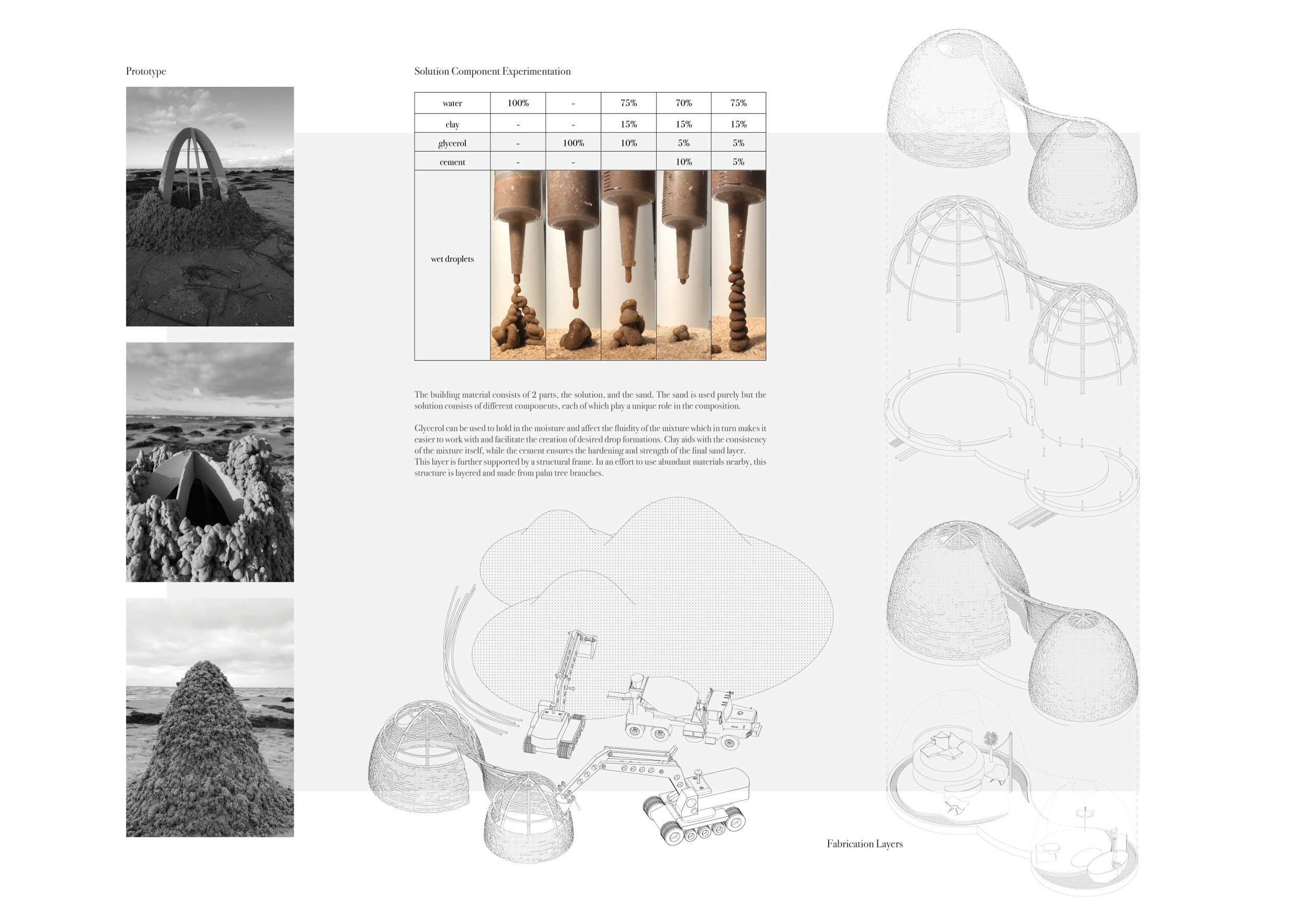 Prototype

Solution Component Experimentation

| water | 100% | - | 75% | 70% | 75% |
|---|---|---|---|---|---|
| clay | - | - | 15% | 15% | 15% |
| glycerol | - | 100% | 10% | 5% | 5% |
| cement | - | - | | 10% | 5% |
| wet droplets | | | | | |

The building material consists of 2 parts, the solution, and the sand. The sand is used purely but the solution consists of different components, each of which play a unique role in the composition.

Glycerol can be used to hold in the moisture and affect the fluidity of the mixture which in turn makes it easier to work with and facilitate the creation of desired drop formations. Clay aids with the consistency of the mixture itself, while the cement ensures the hardening and strength of the final sand layer. This layer is further supported by a structural frame. In an effort to use abundant materials nearby, this structure is layered and made from palm tree branches.

Fabrication Layers