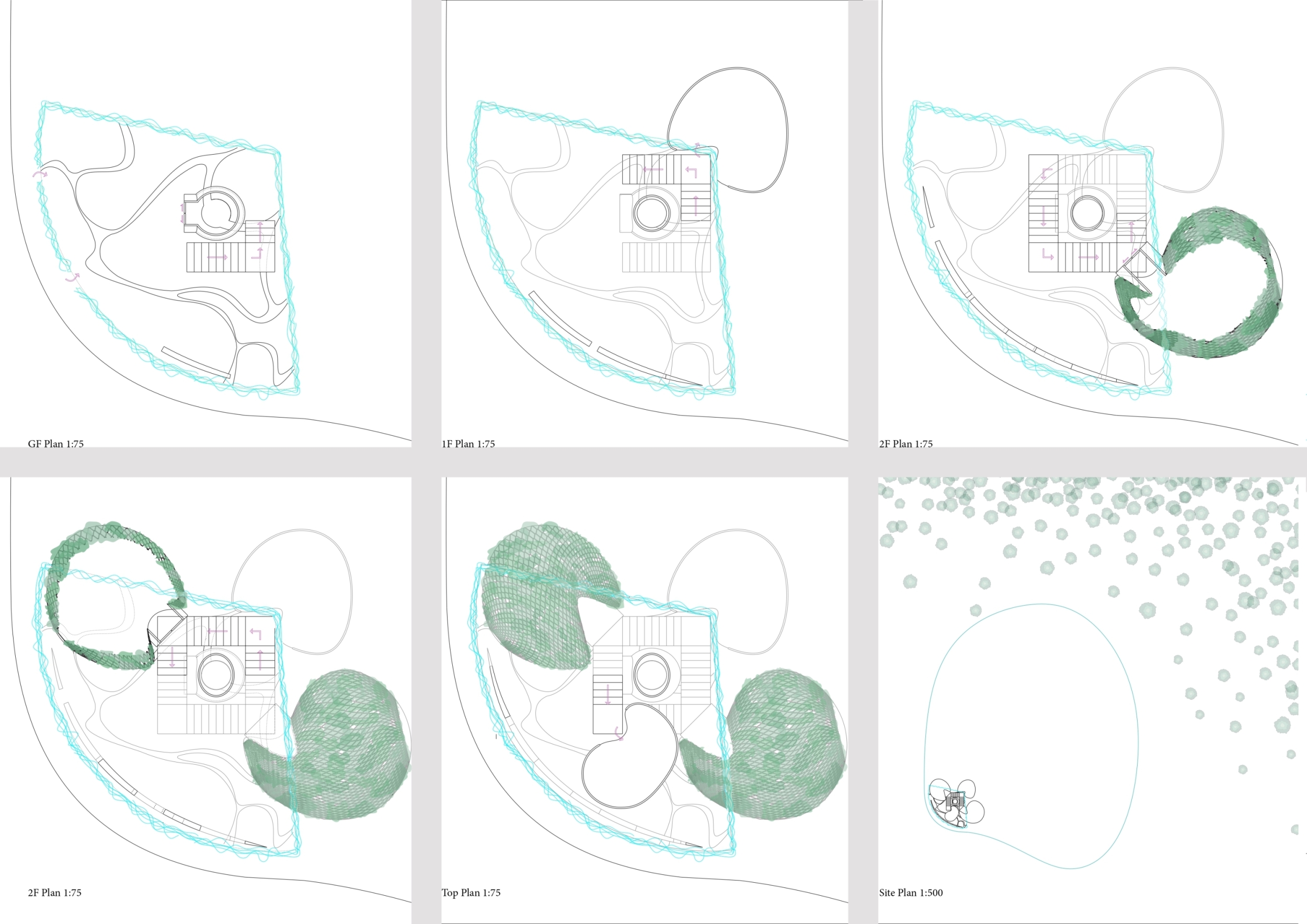 GF Plan 1:75

1F Plan 1:75

2F Plan 1:75

2F Plan 1:75

Top Plan 1:75

Site Plan 1:500