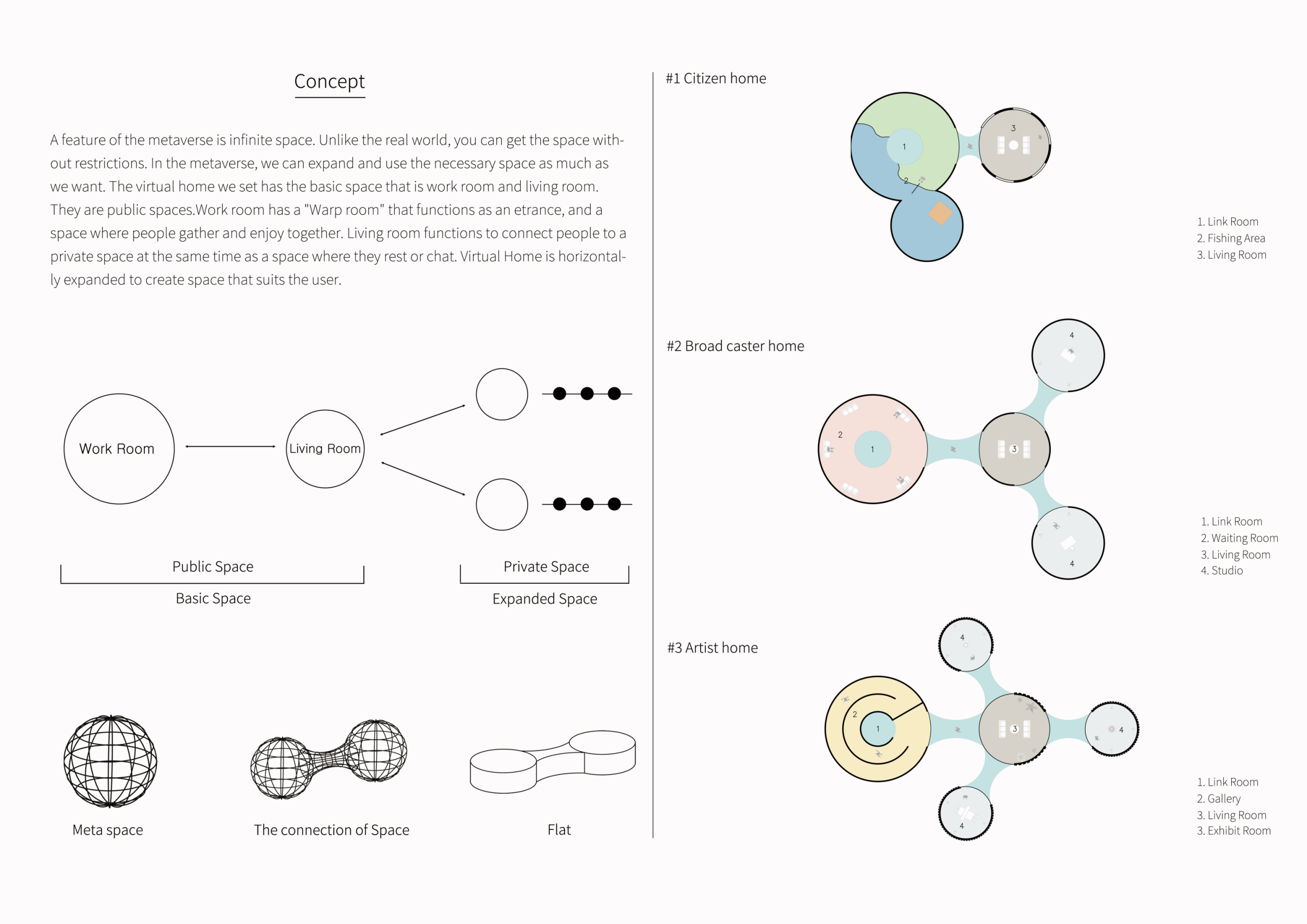 Concept

A feature of the metaverse is infinite space. Unlike the real world, you can get the space without restrictions. In the metaverse, we can expand and use the necessary space as much as we want. The virtual home we set has the basic space that is work room and living room. They are public spaces.Work room has a "Warp room" that functions as an etrance, and a space where people gather and enjoy together. Living room functions to connect people to a private space at the same time as a space where they rest or chat. Virtual Home is horizontally expanded to create space that suits the user.

Work Room

Living Room

Public Space

Basic Space

Private Space

Expanded Space

Meta space

The connection of Space

Flat

#1 Citizen home

1

2

3

1. Link Room
2. Fishing Area
3. Living Room

#2 Broad caster home

4

2

1

3

4

1. Link Room
2. Waiting Room
3. Living Room
4. Studio

#3 Artist home

4

2

1

3

4

4

1. Link Room
2. Gallery
3. Living Room
3. Exhibit Room