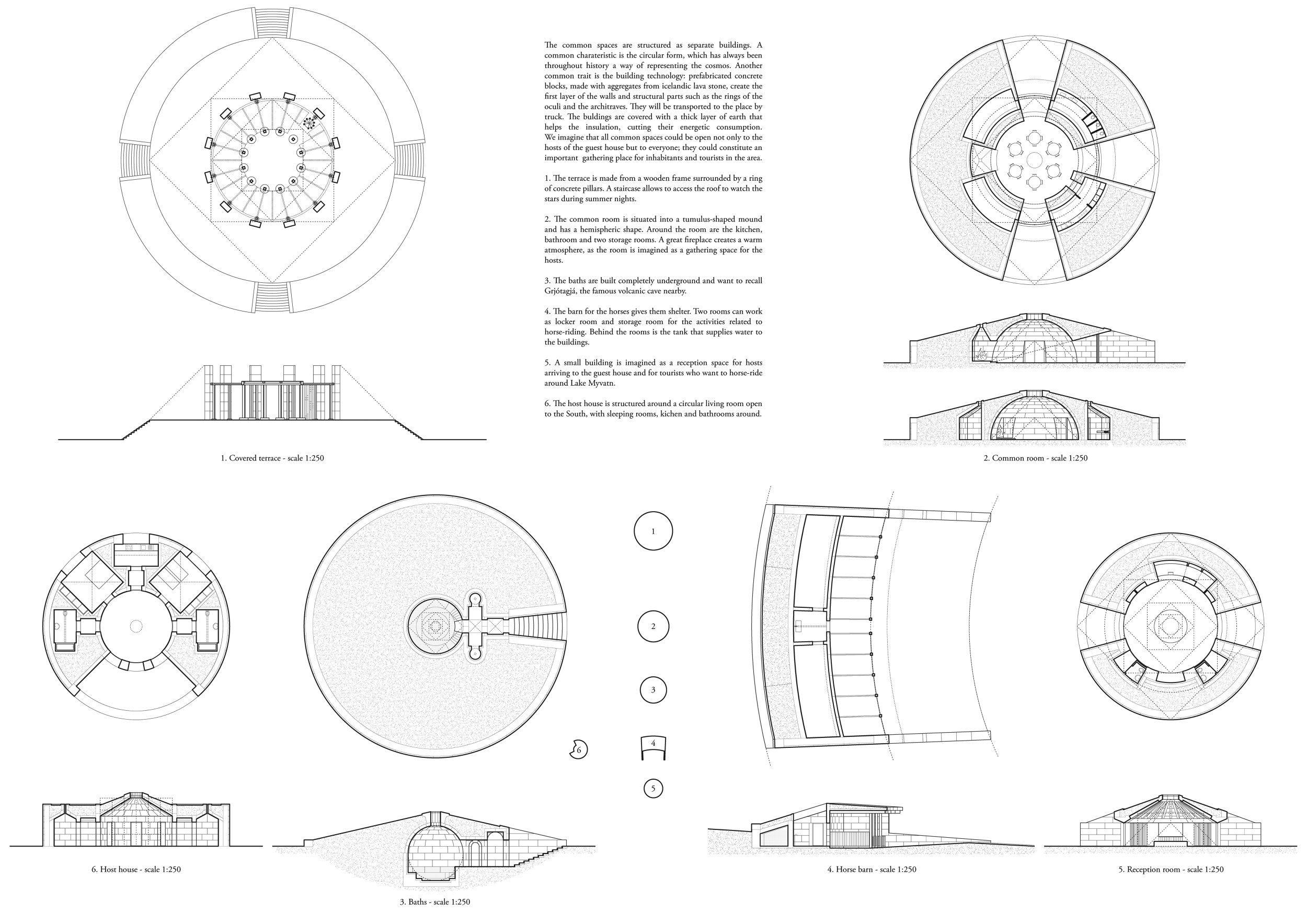 The common spaces are structured as separate buildings. A common charateristic is the circular form, which has always been throughout history a way of representing the cosmos. Another common trait is the building technology: prefabricated concrete blocks, made with aggregates from icelandic lava stone, create the first layer of the walls and structural parts such as the rings of the oculi and the architraves. They will be transported to the place by truck. The buldings are covered with a thick layer of earth that helps the insulation, cutting their energetic consumption. We imagine that all common spaces could be open not only to the hosts of the guest house but to everyone; they could constitute an important gathering place for inhabitants and tourists in the area.

1. The terrace is made from a wooden frame surrounded by a ring of concrete pillars. A staircase allows to access the roof to watch the stars during summer nights.

2. The common room is situated into a tumulus-shaped mound and has a hemispheric shape. Around the room are the kitchen, bathroom and two storage rooms. A great fireplace creates a warm atmosphere, as the room is imagined as a gathering space for the hosts.

3. The baths are built completely underground and want to recall Grjótagjá, the famous volcanic cave nearby.

4. The barn for the horses gives them shelter. Two rooms can work as locker room and storage room for the activities related to horse-riding. Behind the rooms is the tank that supplies water to the buildings.

5. A small building is imagined as a reception space for hosts arriving to the guest house and for tourists who want to horse-ride around Lake Myvatn.

6. The host house is structured around a circular living room open to the South, with sleeping rooms, kichen and bathrooms around.

1. Covered terrace - scale 1:250

2. Common room - scale 1:250

1

2

3

4

5

6

6. Host house - scale 1:250

3. Baths - scale 1:250

4. Horse barn - scale 1:250

5. Reception room - scale 1:250