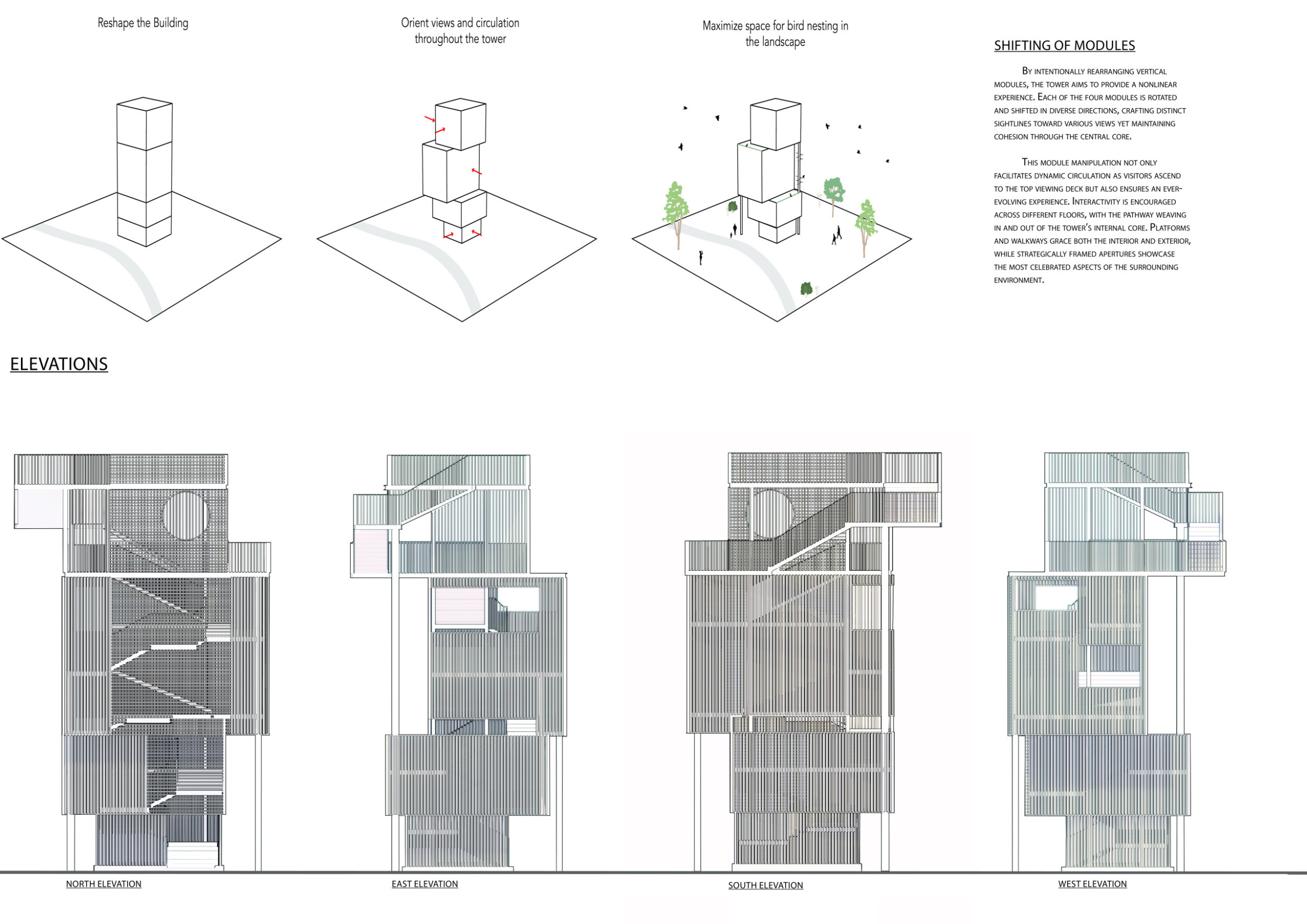 Reshape the Building

Orient views and circulation throughout the tower

Maximize space for bird nesting in the landscape

SHIFTING OF MODULES

By intentionally rearranging vertical modules, the tower aims to provide a nonlinear experience. Each of the four modules is rotated and shifted in diverse directions, crafting distinct sightlines toward various views yet maintaining cohesion through the central core.

This module manipulation not only facilitates dynamic circulation as visitors ascend to the top viewing deck but also ensures an ever-evolving experience. Interactivity is encouraged across different floors, with the pathway weaving in and out of the tower's internal core. Platforms and walkways grace both the interior and exterior, while strategically framed apertures showcase the most celebrated aspects of the surrounding environment.

ELEVATIONS

NORTH ELEVATION

EAST ELEVATION

SOUTH ELEVATION

WEST ELEVATION