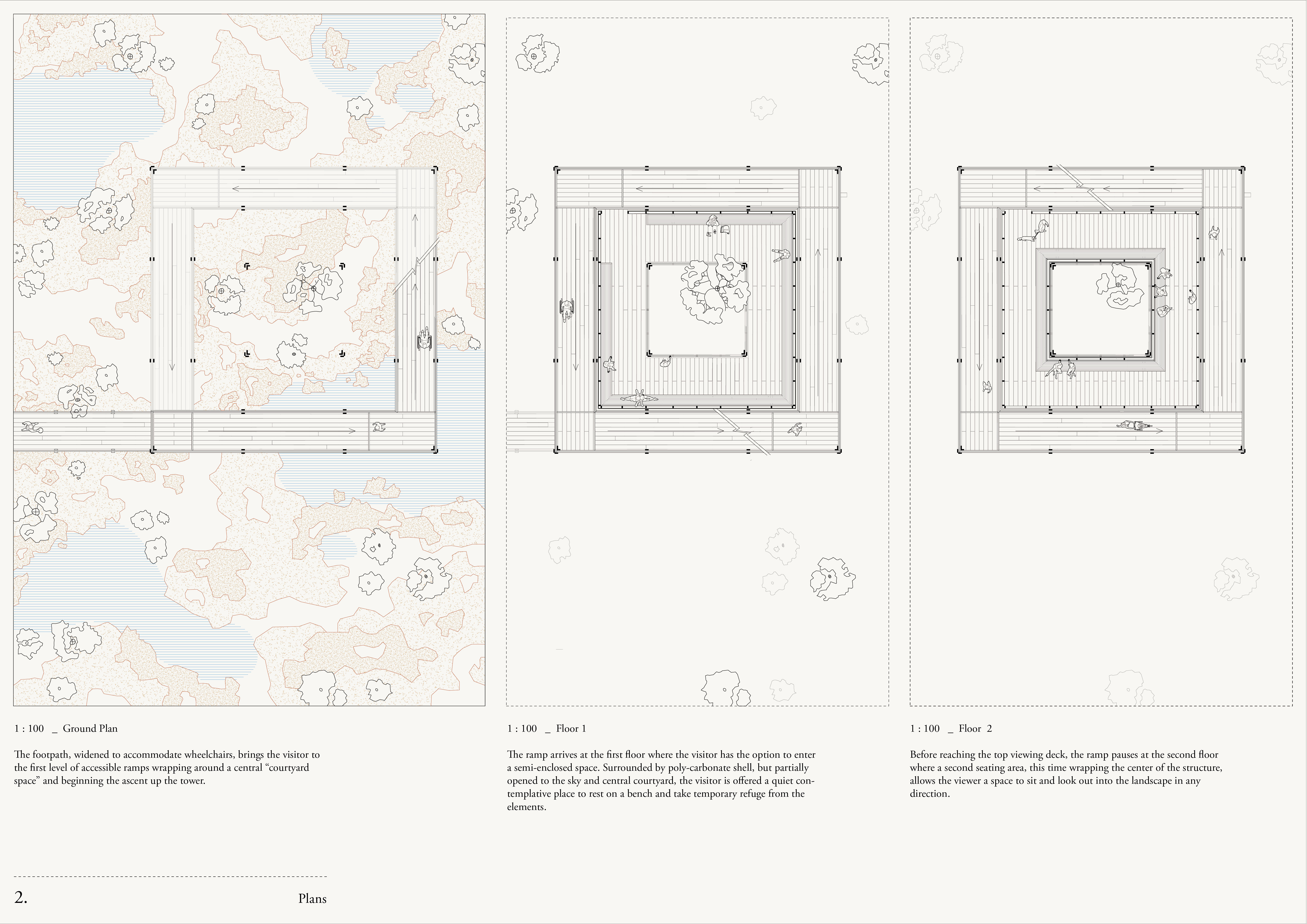 1 : 100 _ Ground Plan

The footpath, widened to accommodate wheelchairs, brings the visitor to the first level of accessible ramps wrapping around a central "courtyard space" and beginning the ascent up the tower.

1 : 100 _ Floor 1

The ramp arrives at the first floor where the visitor has the option to enter a semi-enclosed space. Surrounded by poly-carbonate shell, but partially opened to the sky and central courtyard, the visitor is offered a quiet contemplative place to rest on a bench and take temporary refuge from the elements.

1 : 100 _ Floor 2

Before reaching the top viewing deck, the ramp pauses at the second floor where a second seating area, this time wrapping the center of the structure, allows the viewer a space to sit and look out into the landscape in any direction.

2.

Plans