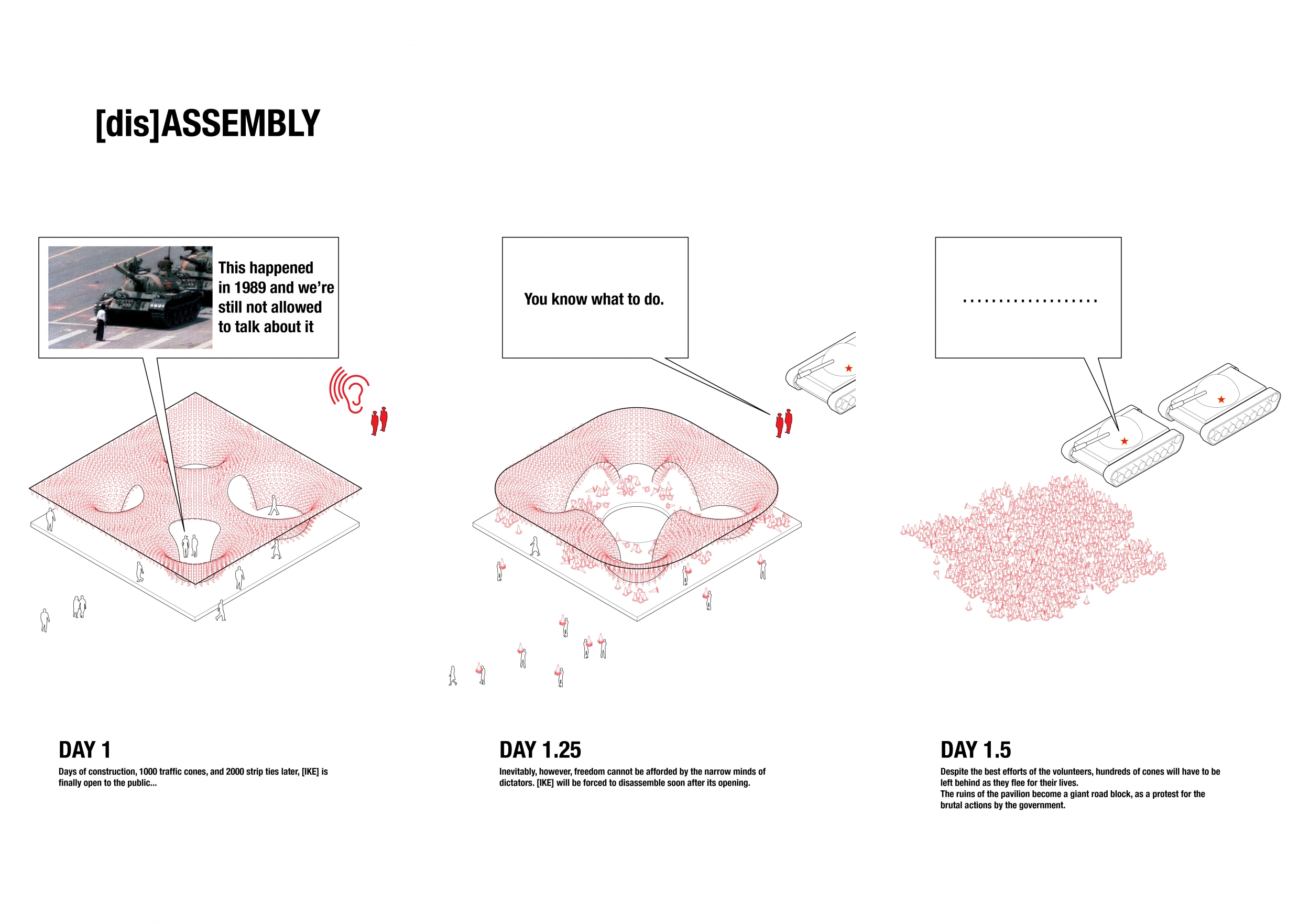 [dis]ASSEMBLY

This happened in 1989 and we're still not allowed to talk about it

You know what to do.

...................

DAY 1

Days of construction, 1000 traffic cones, and 2000 strip ties later, [IKE] is finally open to the public...

DAY 1.25

Inevitably, however, freedom cannot be afforded by the narrow minds of dictators. [IKE] will be forced to disassemble soon after its opening.

DAY 1.5

Despite the best efforts of the volunteers, hundreds of cones will have to be left behind as they flee for their lives.
The ruins of the pavilion become a giant road block, as a protest for the brutal actions by the government.