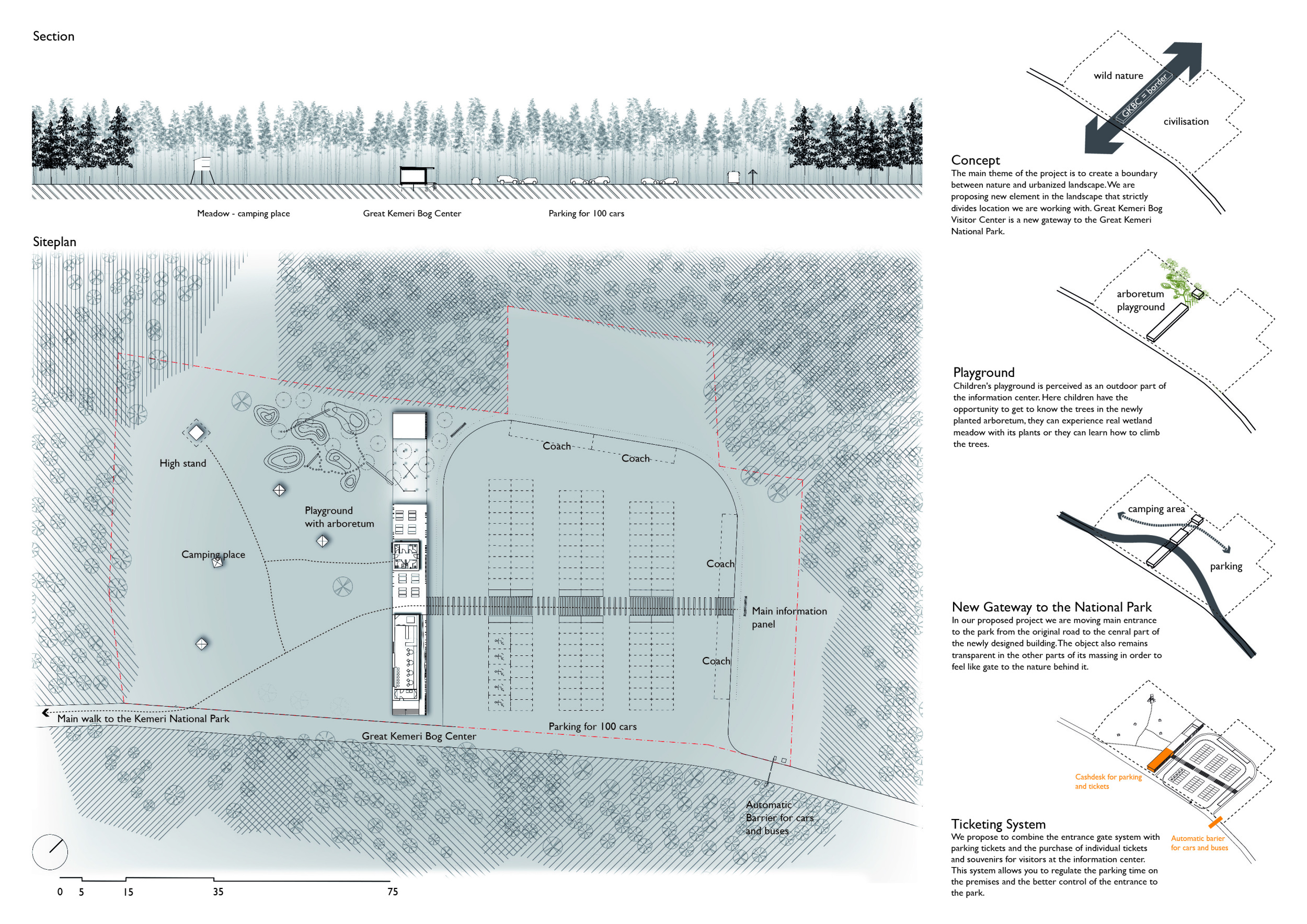 Section

Meadow - camping place

Great Kemeri Bog Center

Parking for 100 cars

Siteplan

High stand

Playground with arboretum

Camping place

Coach

Coach

Coach

Coach

Main information panel

Main walk to the Kemeri National Park

Great Kemeri Bog Center

Parking for 100 cars

Automatic Barrier for cars and buses

0 5 15 35 75

wild nature

GKBC = border

civilisation

Concept
The main theme of the project is to create a boundary between nature and urbanized landscape. We are proposing new element in the landscape that strictly divides location we are working with. Great Kemeri Bog Visitor Center is a new gateway to the Great Kemeri National Park.

arboretum playground

Playground
Children's playground is perceived as an outdoor part of the information center. Here children have the opportunity to get to know the trees in the newly planted arboretum, they can experience real wetland meadow with its plants or they can learn how to climb the trees.

camping area

parking

New Gateway to the National Park
In our proposed project we are moving main entrance to the park from the original road to the cenral part of the newly designed building. The object also remains transparent in the other parts of its massing in order to feel like gate to the nature behind it.

Cashdesk for parking and tickets

Automatic barier for cars and buses

Ticketing System
We propose to combine the entrance gate system with parking tickets and the purchase of individual tickets and souvenirs for visitors at the information center. This system allows you to regulate the parking time on the premises and the better control of the entrance to the park.