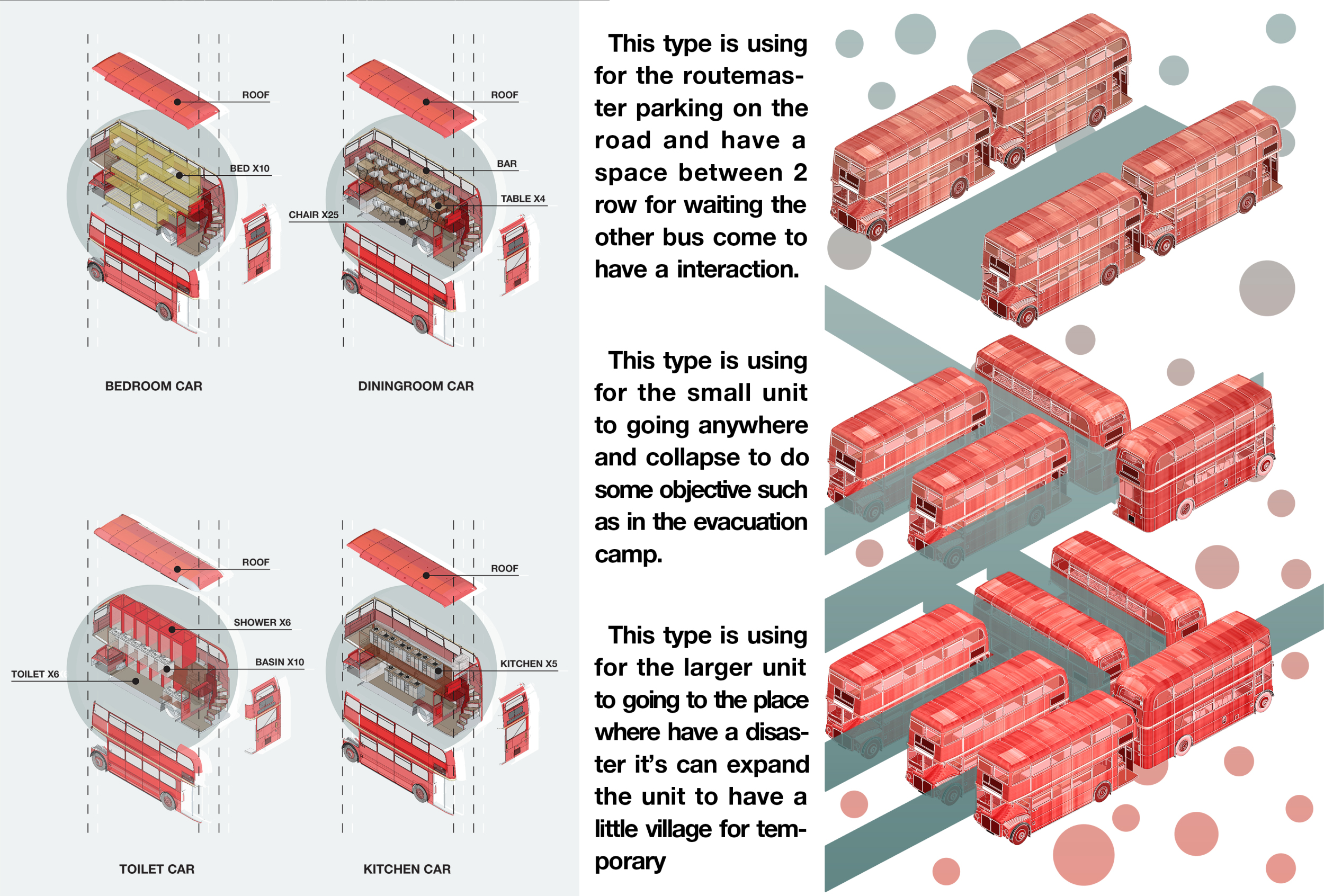 ROOF

BED X10

BEDROOM CAR

ROOF

BAR

TABLE X4

CHAIR X25

DININGROOM CAR

ROOF

SHOWER X6

BASIN X10

TOILET X6

TOILET CAR

ROOF

KITCHEN X5

KITCHEN CAR

This type is using for the routemaster parking on the road and have a space between 2 row for waiting the other bus come to have a interaction.

This type is using for the small unit to going anywhere and collapse to do some objective such as in the evacuation camp.

This type is using for the larger unit to going to the place where have a disaster it's can expand the unit to have a little village for temporary