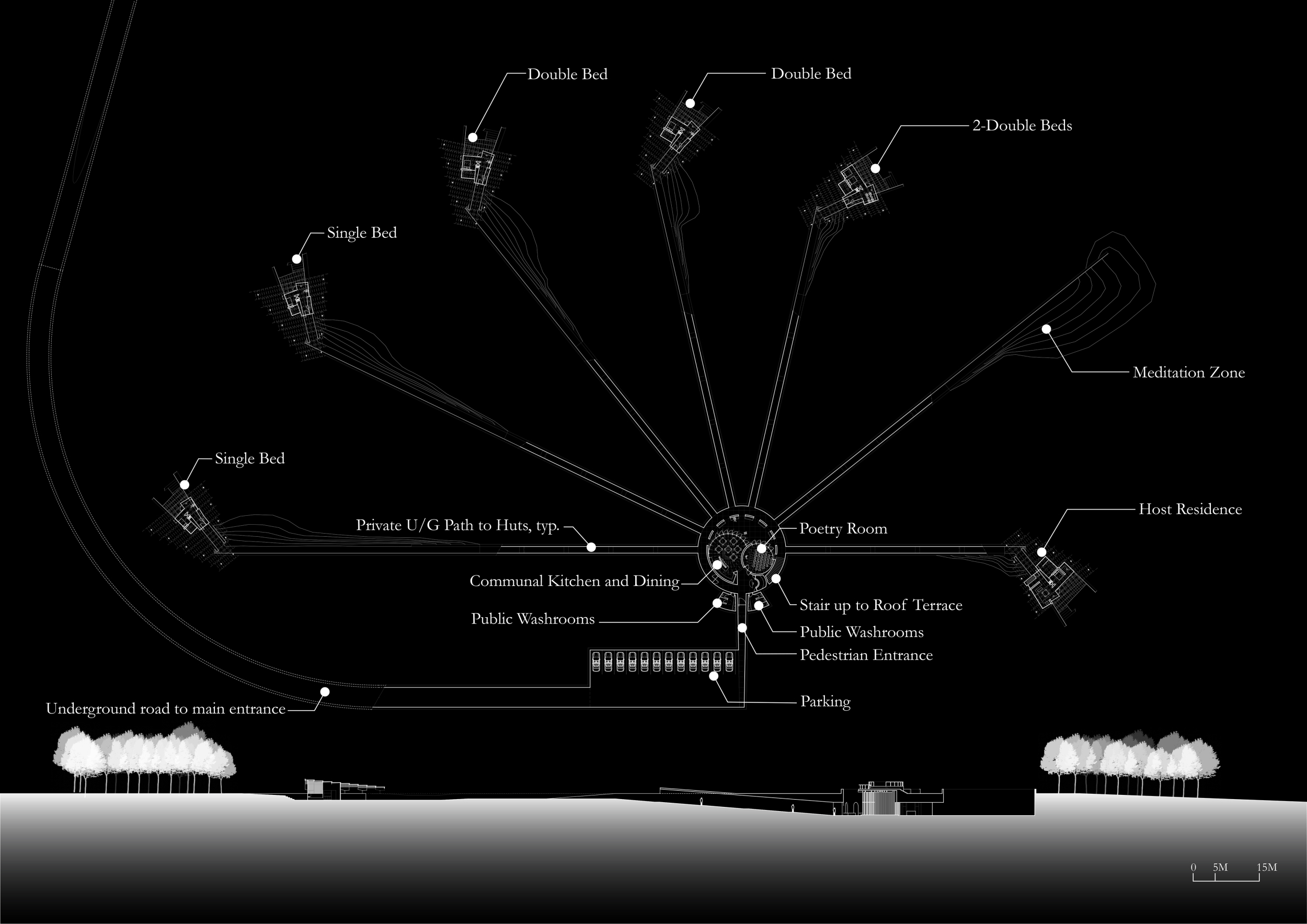 Double Bed

Double Bed

2-Double Beds

Single Bed

Meditation Zone

Single Bed

Host Residence

Private U/G Path to Huts, typ.

Poetry Room

Communal Kitchen and Dining

Stair up to Roof Terrace

Public Washrooms

Public Washrooms

Pedestrian Entrance

Parking

Underground road to main entrance

0 5M 15M