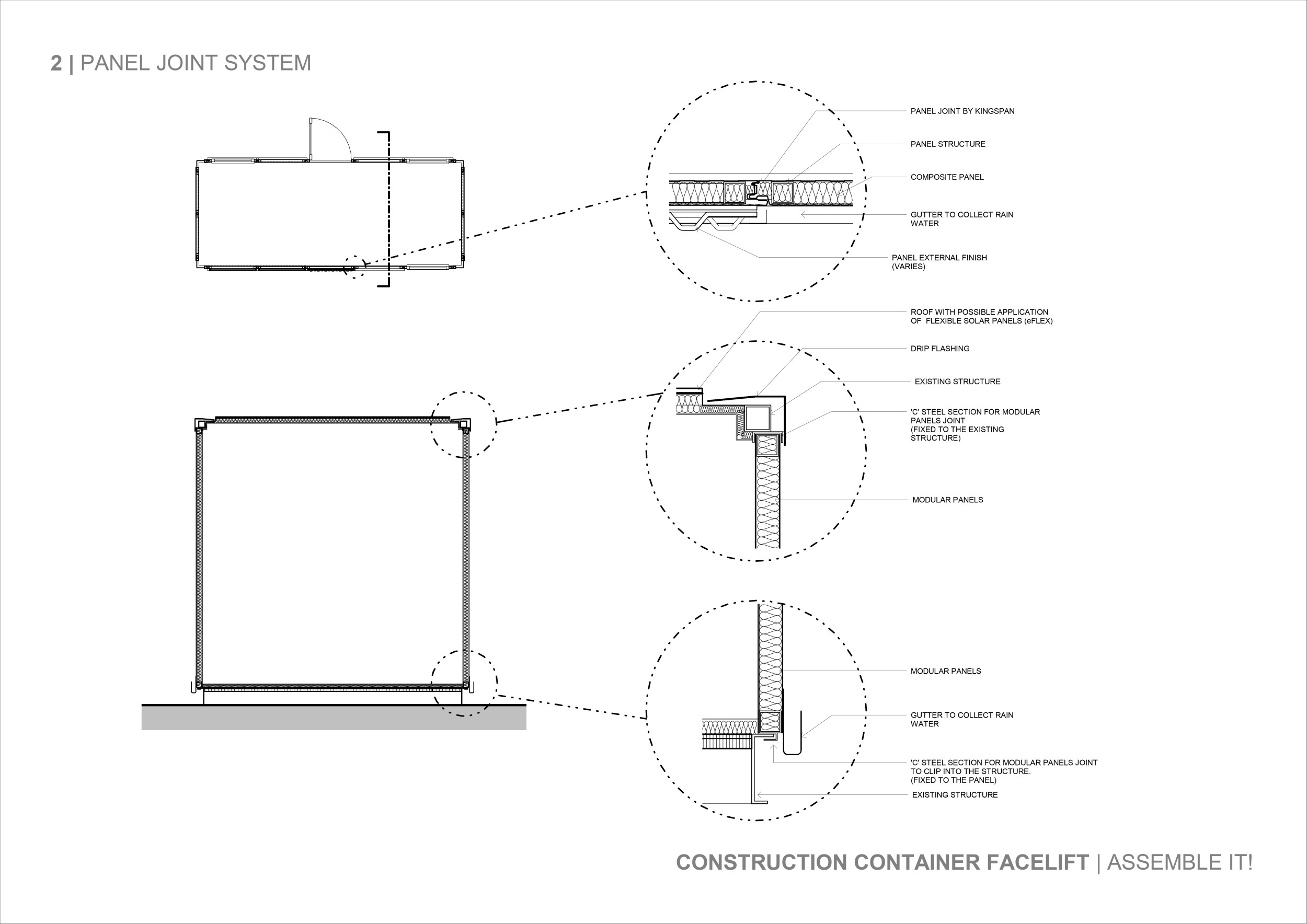 2 | PANEL JOINT SYSTEM

PANEL JOINT BY KINGSPAN

PANEL STRUCTURE

COMPOSITE PANEL

GUTTER TO COLLECT RAIN WATER

PANEL EXTERNAL FINISH (VARIES)

ROOF WITH POSSIBLE APPLICATION OF FLEXIBLE SOLAR PANELS (eFLEX)

DRIP FLASHING

EXISTING STRUCTURE

'C' STEEL SECTION FOR MODULAR PANELS JOINT (FIXED TO THE EXISTING STRUCTURE)

MODULAR PANELS

MODULAR PANELS

GUTTER TO COLLECT RAIN WATER

'C' STEEL SECTION FOR MODULAR PANELS JOINT TO CLIP INTO THE STRUCTURE. (FIXED TO THE PANEL)

EXISTING STRUCTURE

CONSTRUCTION CONTAINER FACELIFT | ASSEMBLE IT!