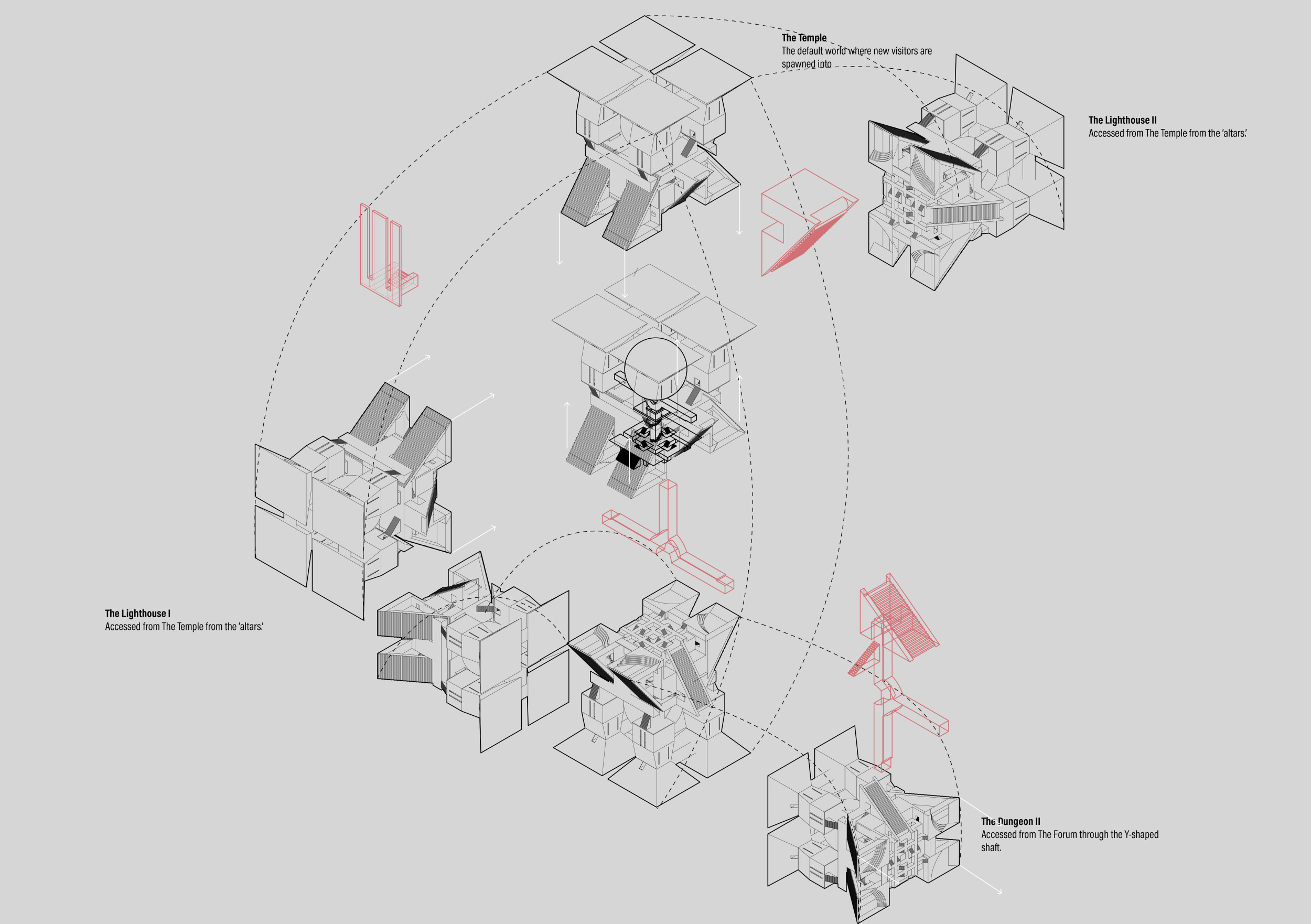 The Temple
The default world where new visitors are spawned into

The Lighthouse II
Accessed from The Temple from the 'altars.'

The Lighthouse I
Accessed from The Temple from the 'altars.'

The Dungeon II
Accessed from The Forum through the Y-shaped shaft.