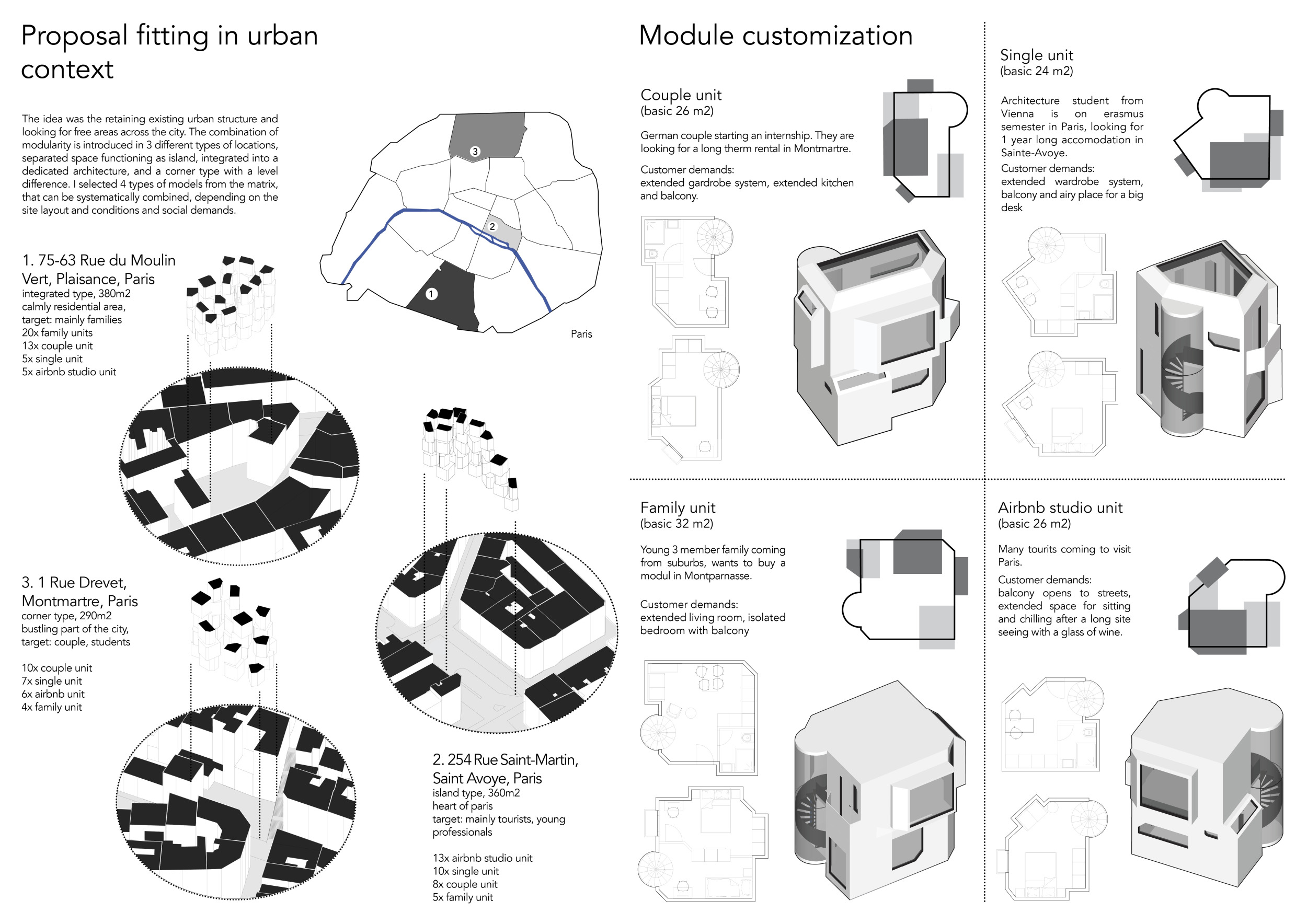 Proposal fitting in urban context

The idea was the retaining existing urban structure and looking for free areas across the city. The combination of modularity is introduced in 3 different types of locations, separated space functioning as island, integrated into a dedicated architecture, and a corner type with a level difference. I selected 4 types of models from the matrix, that can be systematically combined, depending on the site layout and conditions and social demands.

3

2

1

Paris

1. 75-63 Rue du Moulin Vert, Plaisance, Paris
integrated type, 380m2
calmly residential area,
target: mainly families
20x family units
13x couple unit
5x single unit
5x airbnb studio unit

3. 1 Rue Drevet, Montmartre, Paris
corner type, 290m2
bustling part of the city,
target: couple, students

10x couple unit
7x single unit
6x airbnb unit
4x family unit

2. 254 Rue Saint-Martin, Saint Avoye, Paris
island type, 360m2
heart of paris
target: mainly tourists, young professionals

13x airbnb studio unit
10x single unit
8x couple unit
5x family unit

Module customization

Couple unit
(basic 26 m2)

German couple starting an internship. They are looking for a long therm rental in Montmartre.

Customer demands:
extended gardrobe system, extended kitchen and balcony.

Single unit
(basic 24 m2)

Architecture student from Vienna is on erasmus semester in Paris, looking for 1 year long accomodation in Sainte-Avoye.
Customer demands:
extended wardrobe system, balcony and airy place for a big desk

Family unit
(basic 32 m2)

Young 3 member family coming from suburbs, wants to buy a modul in Montparnasse.

Customer demands:
extended living room, isolated bedroom with balcony

Airbnb studio unit
(basic 26 m2)

Many tourits coming to visit Paris.
Customer demands:
balcony opens to streets, extended space for sitting and chilling after a long site seeing with a glass of wine.